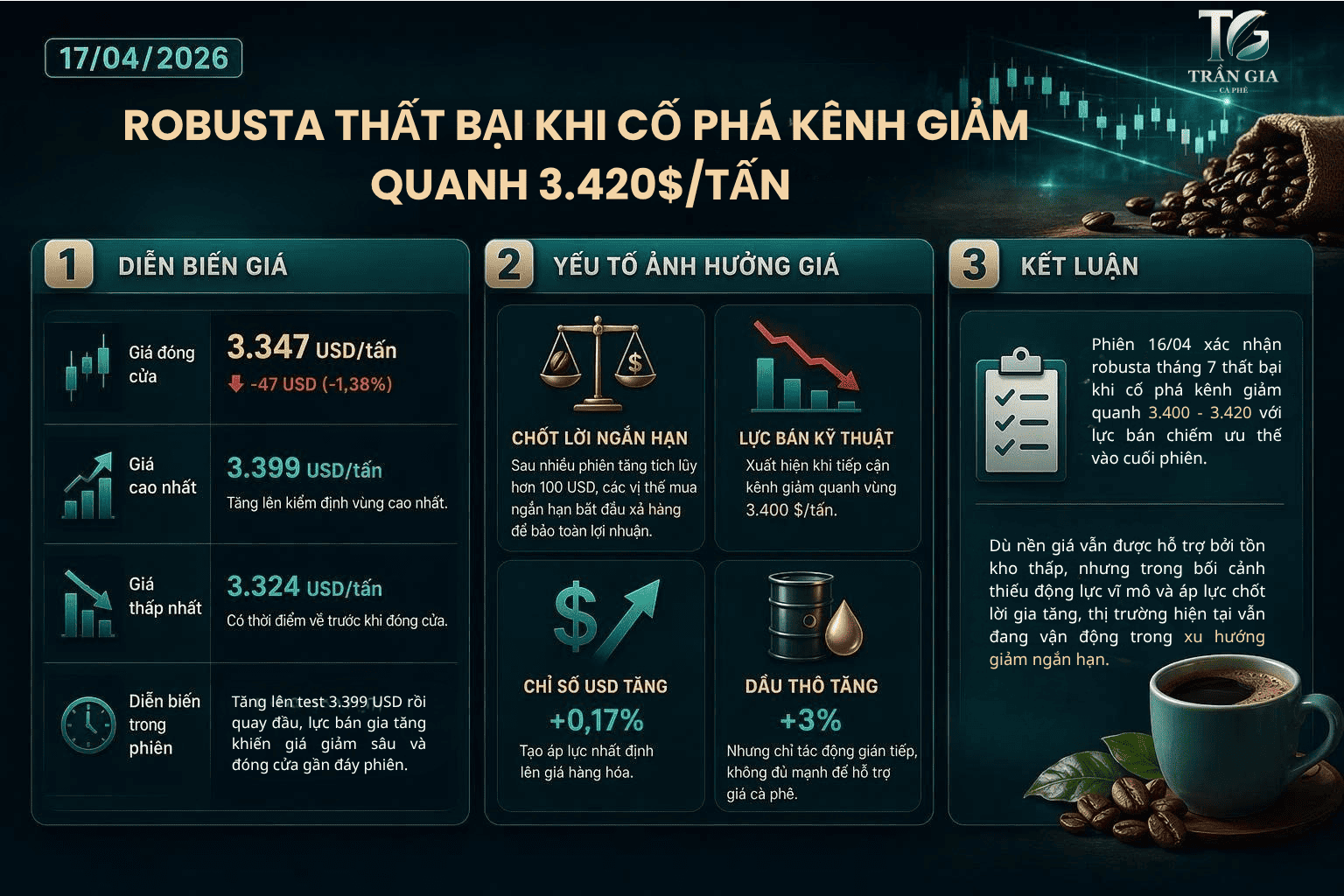 17/04/2026

TG
TRẦN GIA
CÀ PHÊ

ROBUSTA THẤT BẠI KHI CỐ PHÁ KÊNH GIẢM QUANH 3.420$/TẤN

1 DIỄN BIẾN GIÁ

Giá đóng cửa
3.347 USD/tấn
-47 USD (-1,38%)

Giá cao nhất
3.399 USD/tấn
Tăng lên kiểm định vùng cao nhất.

Giá thấp nhất
3.324 USD/tấn
Có thời điểm về trước khi đóng cửa.

Diễn biến trong phiên
Tăng lên test 3.399 USD rồi quay đầu, lực bán gia tăng khiến giá giảm sâu và đóng cửa gần đáy phiên.

2 YẾU TỐ ẢNH HƯỞNG GIÁ

CHỐT LỜI NGẮN HẠN
Sau nhiều phiên tăng tích lũy hơn 100 USD, các vị thế mua ngắn hạn bắt đầu xả hàng để bảo toàn lợi nhuận.

LỰC BÁN KỸ THUẬT
Xuất hiện khi tiếp cận kênh giảm quanh vùng 3.400 $/tấn.

CHỈ SỐ USD TĂNG
+0,17%
Tạo áp lực nhất định lên giá hàng hóa.

DẦU THÔ TĂNG
+3%
Nhưng chỉ tác động gián tiếp, không đủ mạnh để hỗ trợ giá cà phê.

3 KẾT LUẬN

Phiên 16/04 xác nhận robusta tháng 7 thất bại khi cố phá kênh giảm quanh 3.400 - 3.420 với lực bán chiếm ưu thế vào cuối phiên.

Dù nền giá vẫn được hỗ trợ bởi tồn kho thấp, nhưng trong bối cảnh thiếu động lực vĩ mô và áp lực chốt lời gia tăng, thị trường hiện tại vẫn đang vận động trong xu hướng giảm ngắn hạn.